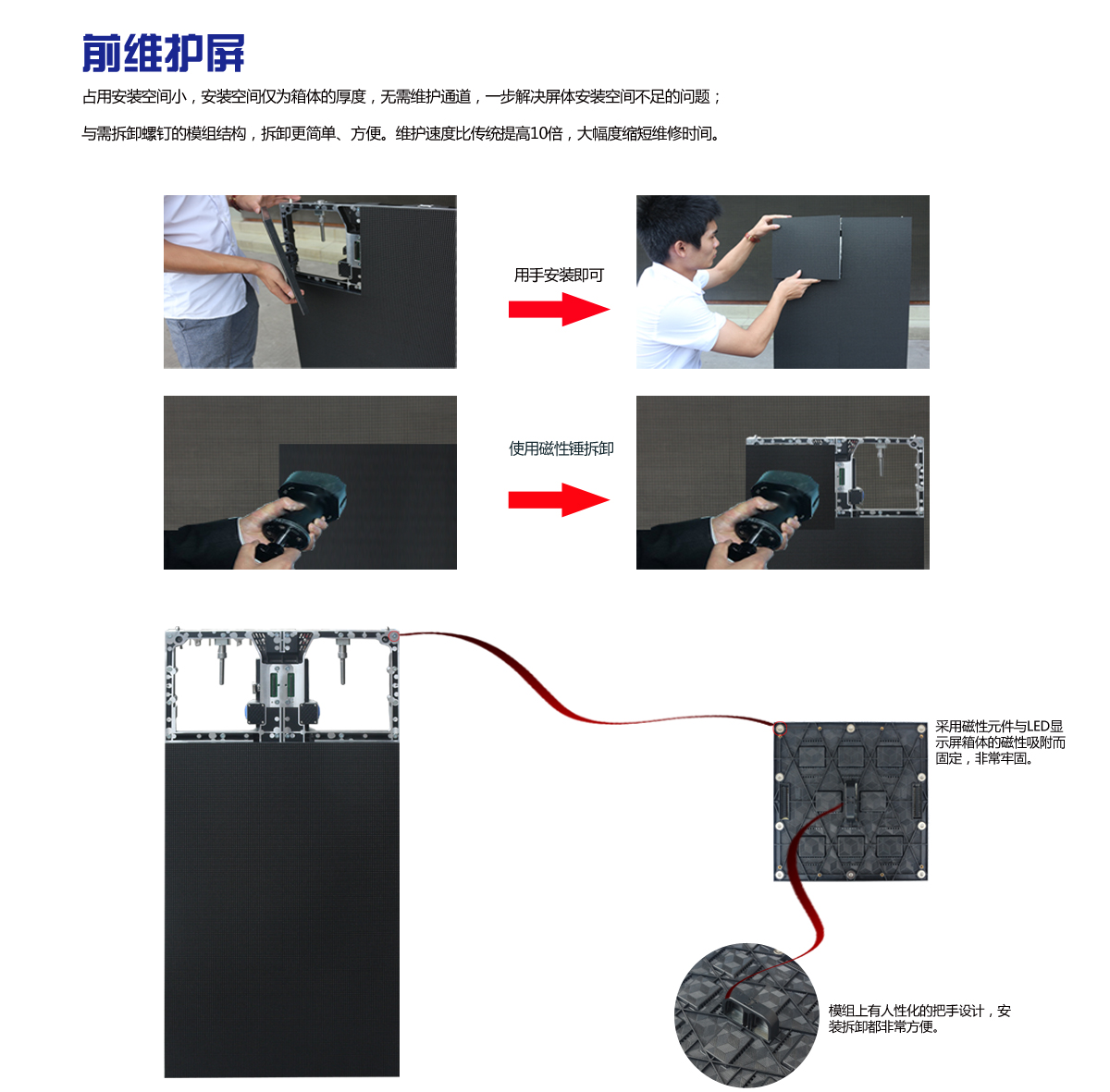 前维护屏

占用安装空间小，安装空间仅为箱体的厚度，无需维护通道，一步解决屏体安装空间不足的问题；

与需拆卸螺钉的模组结构，拆卸更简单、方便。维护速度比传统提高10倍，大幅度缩短维修时间。

用手安装即可

使用磁性锤拆卸

采用磁性元件与LED显示屏箱体的磁性吸附而固定，非常牢固。

模组上有人性化的把手设计，安装拆卸都非常方便。